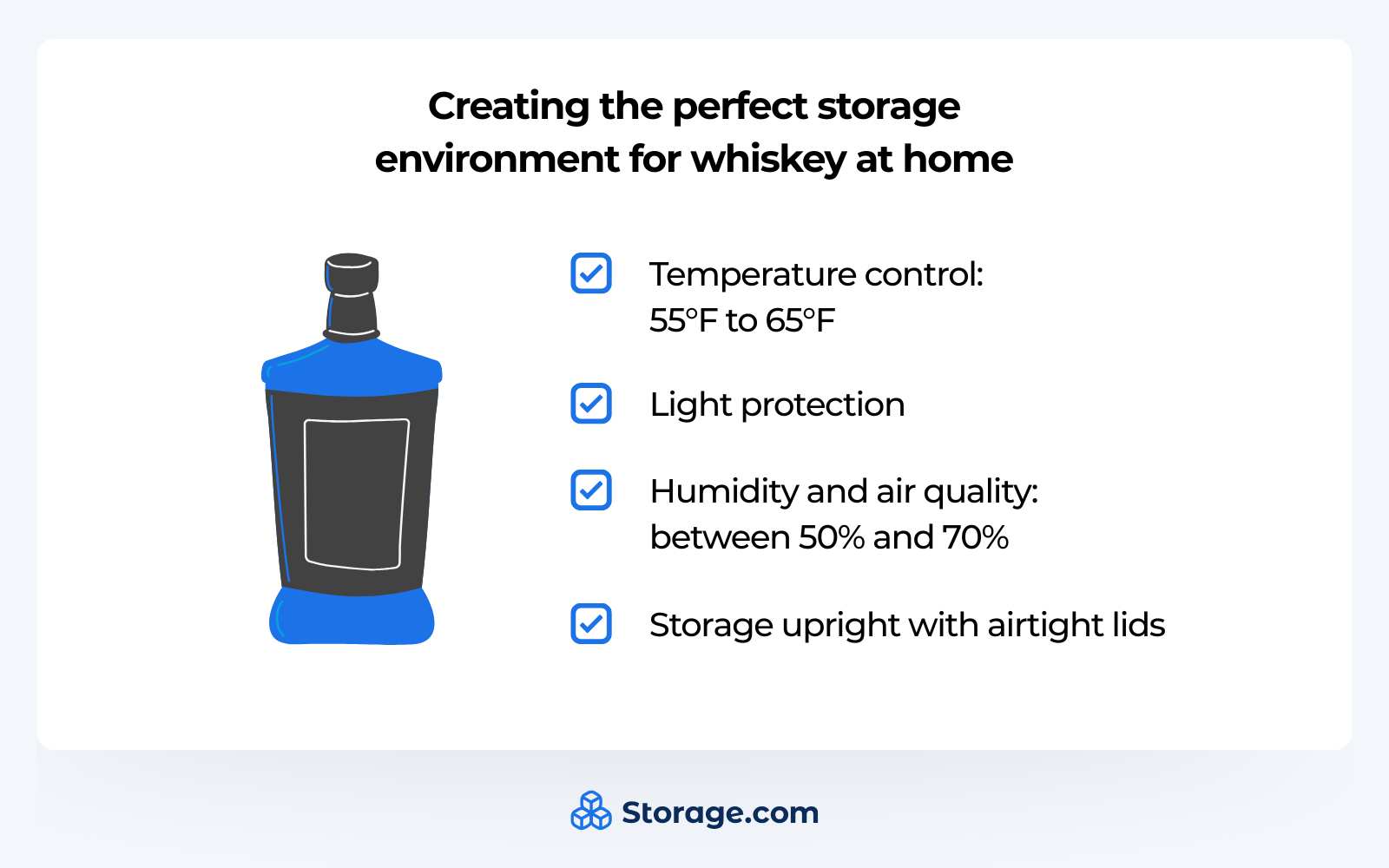 Creating the perfect storage environment for whiskey at home

Temperature control:
55°F to 65°F

Light protection

Humidity and air quality:
between 50% and 70%

Storage upright with airtight lids

Storage.com